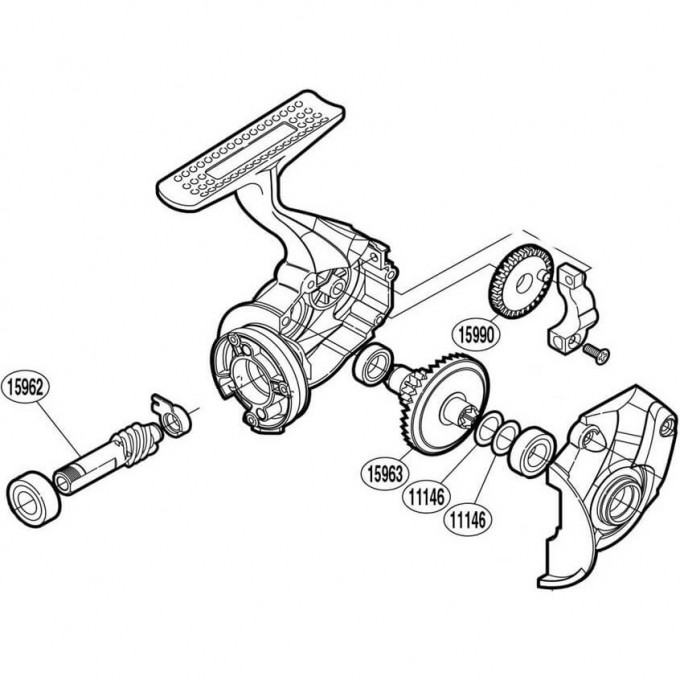 15990

15962

15963

11146

11146